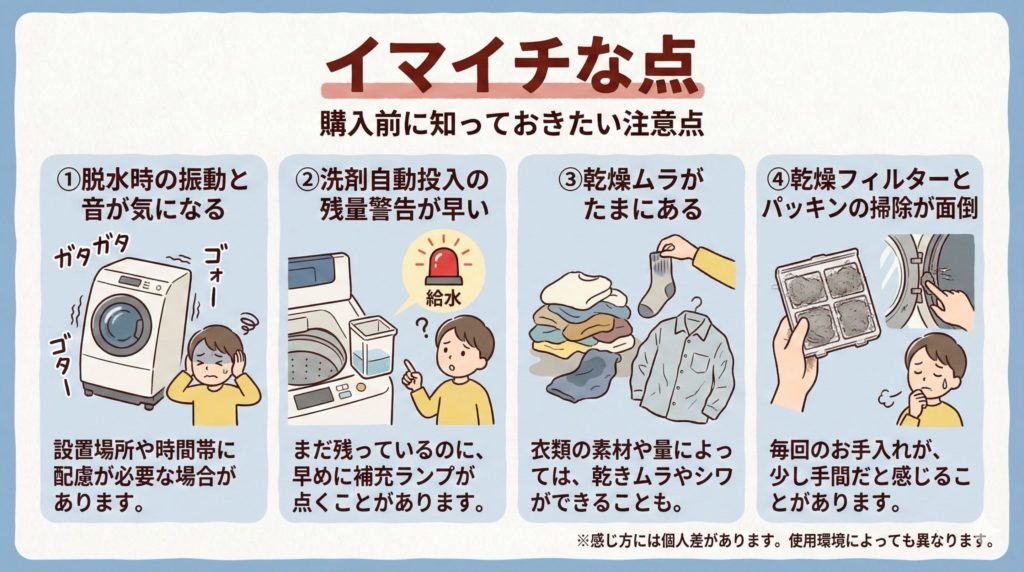 イマイチな点

購入前に知っておきたい注意点

①脱水時の振動と音が気になる

ガタガタ
ゴォー
ゴター

設置場所や時間帯に配慮が必要な場合があります。

②洗剤自動投入の残量警告が早い

給水
?

まだ残っているのに、早めに補充ランプが点くことがあります。

③乾燥ムラがたまにある

衣類の素材や量によっては、乾きムラやシワができることも。

④乾燥フィルターとパッキンの掃除が面倒

毎回のお手入れが、少し手間だと感じることがあります。

※感じ方には個人差があります。使用環境によっても異なります。